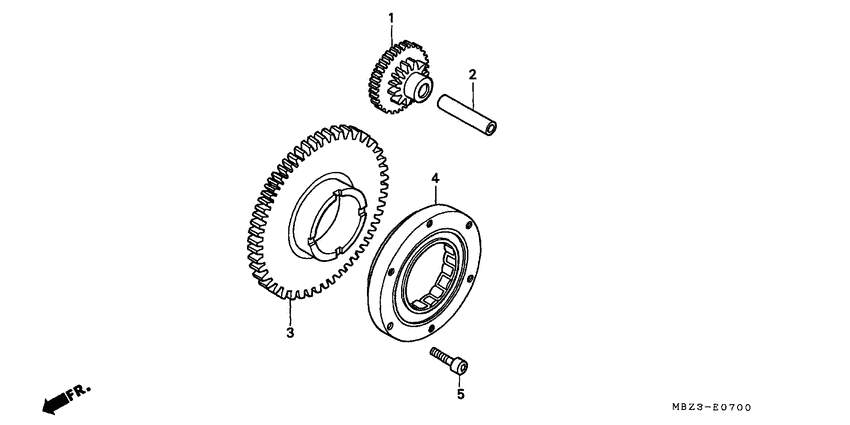 1
2
4
3
5
FR.
MBZ3-E0700