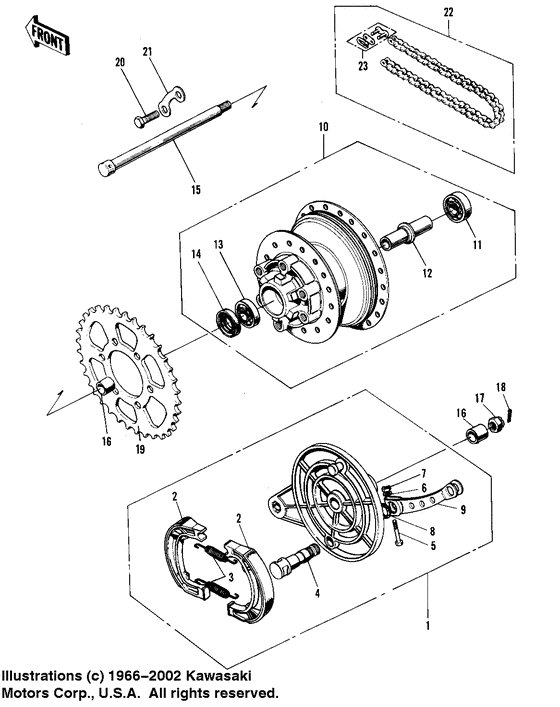 FRONT

22

23

20

21

15

10

11

12

14

13

16

19

18

17

16

7

6

9

8

5

2

2

3

4

1

Illustrations (c) 1966–2002 Kawasaki Motors Corp., U.S.A. All rights reserved.