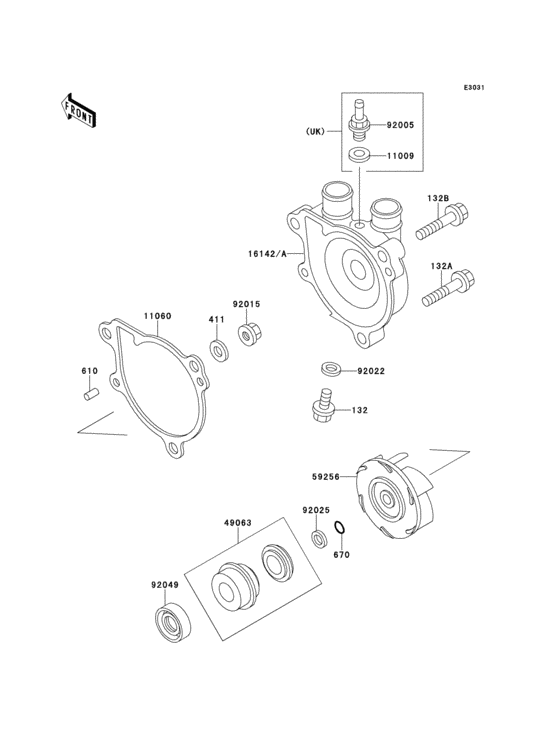 E3031

FRONT

(UK)
92005
11009
132B
16142/A
132A
11060
411
92015
610
92022
132
59256
49063
92025
670
92049