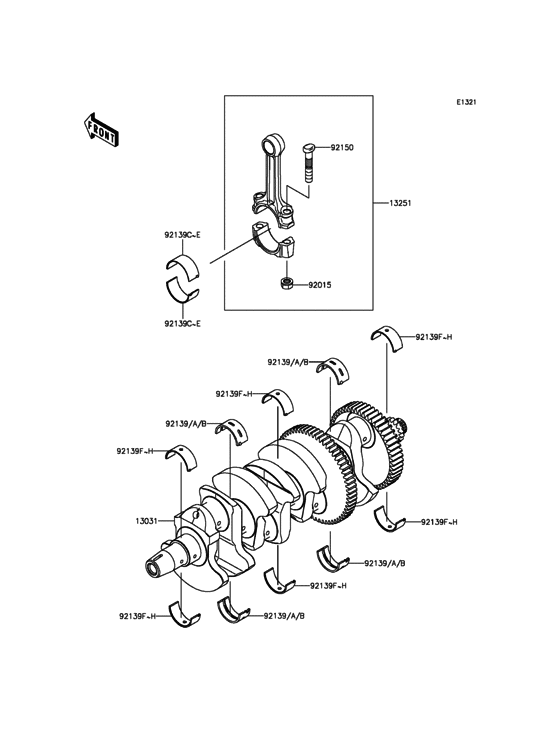 E1321

FRONT

92150

13251

92139C~E

92015

92139C~E

92139F~H

92139/A/B

92139F~H

92139/A/B

92139F~H

13031

92139F~H

92139/A/B

92139F~H

92139F~H

92139/A/B