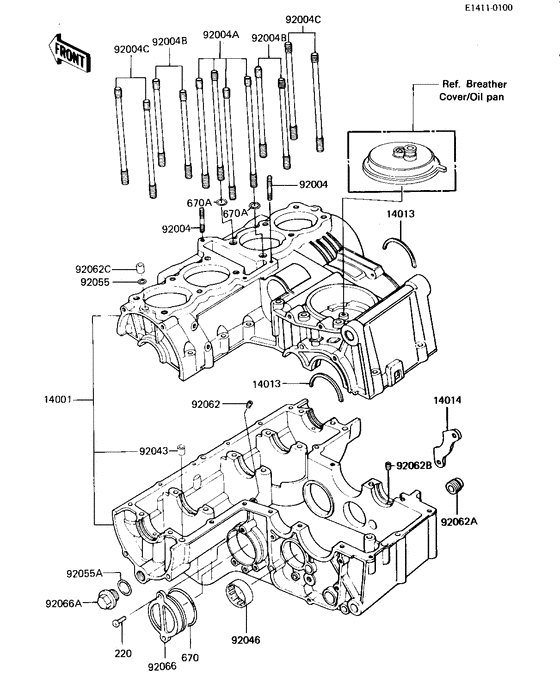 E1411-0100

FRONT

92004C
92004B
92004A
92004B
92004C

Ref. Breather Cover/Oil pan

92004
670A
670A
92004
14013
92062C
92055
14001
14013
92062
14014
92043
92062B
92062A
92055A
92066A
220
92066
670
92046