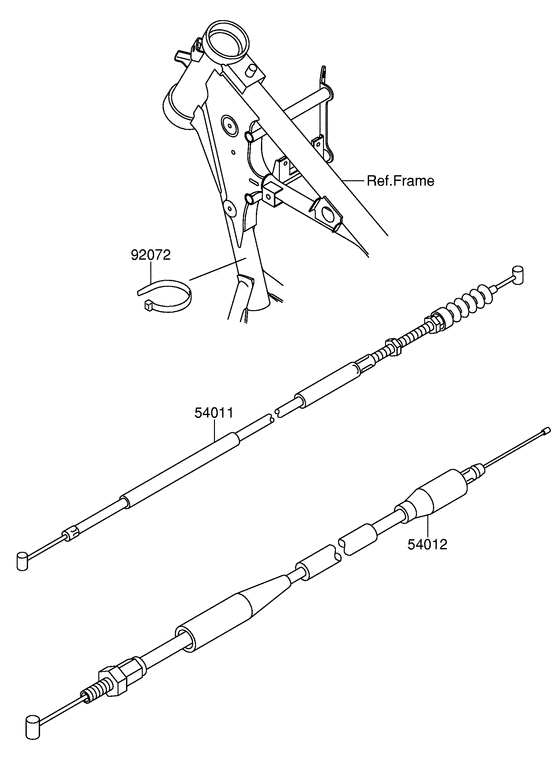 Ref.Frame
92072
54011
54012