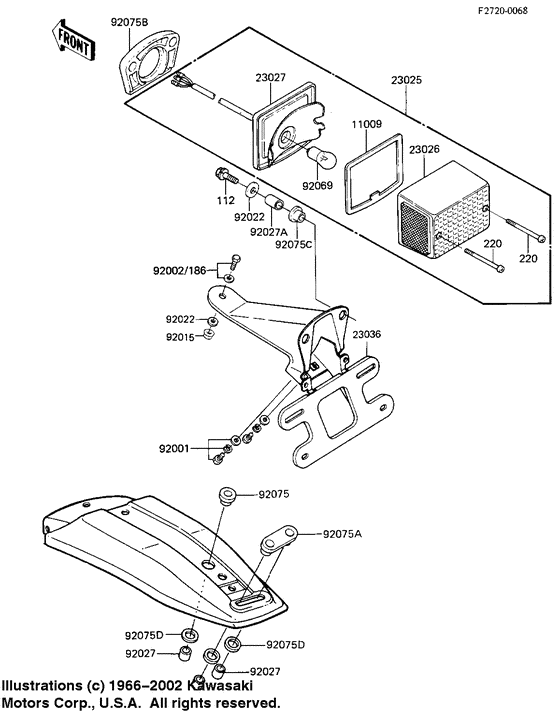 F2720-0068

FRONT

92075B

23027

23025

11009

23026

92069

112

92022

92027A

92075C

220

220

92002/186

92022

92015

23036

92001

92075

92075A

92075D

92075D

92027

92027

Illustrations (c) 1966–2002 Kawasaki Motors Corp., U.S.A. All rights reserved.