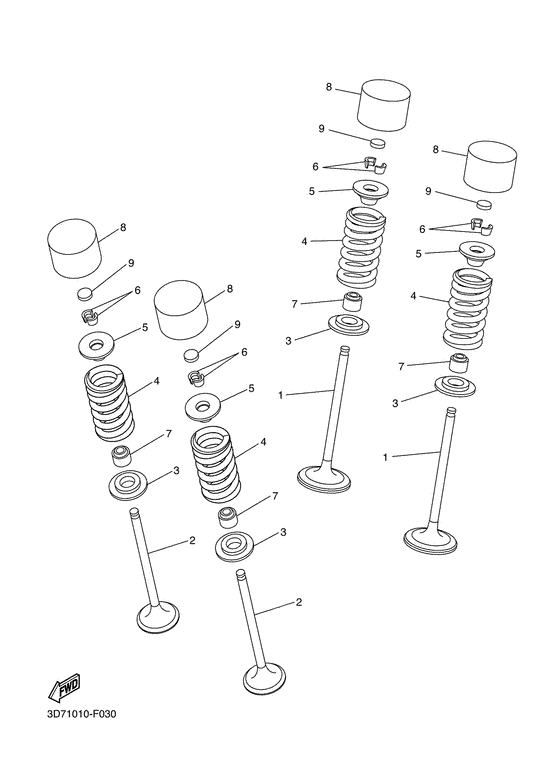 8
9
6
5
4
7
3
1
8
9
6
5
4
7
3
1
8
9
6
5
4
7
3
2
8
9
6
5
4
7
3
2
FWD
3D71010-F030