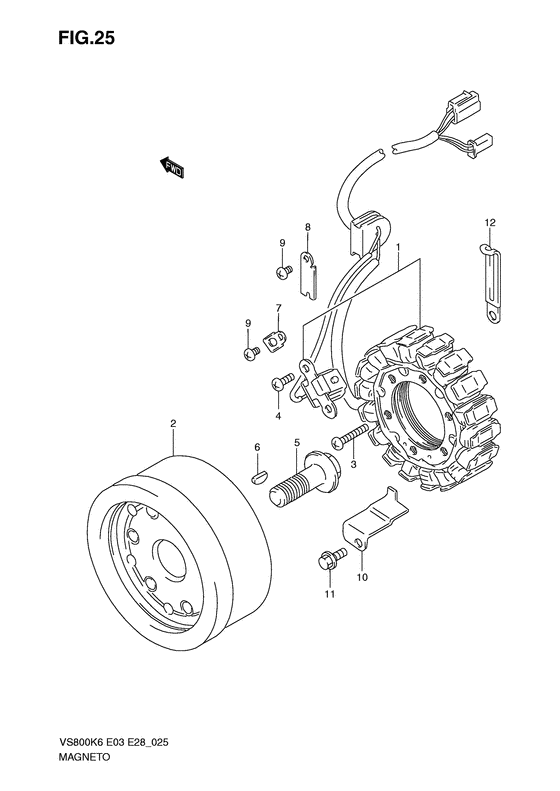 FIG.25

FWD

12
8
9
1
9
7
4
2
6
5
3
10
11

VS800K6 E03 E28_025
MAGNETO