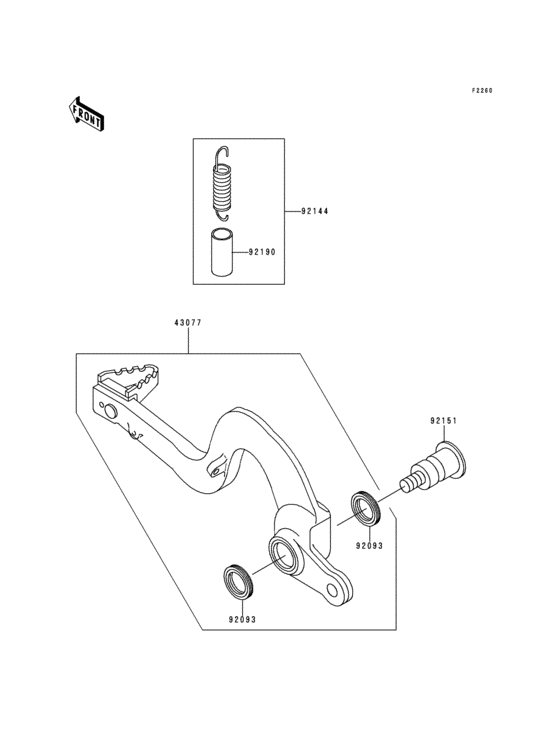 F2260

FRONT

92144

92190

43077

92151

92093

92093