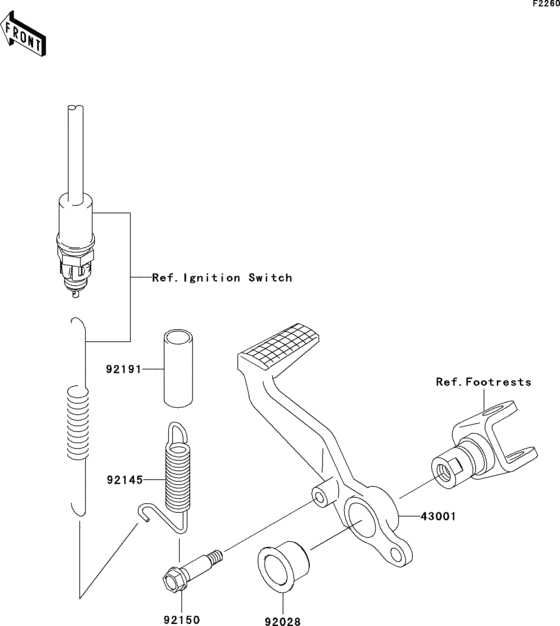 F2260

FRONT

Ref.Ignition Switch

92191

Ref.Footrests

92145

43001

92150

92028