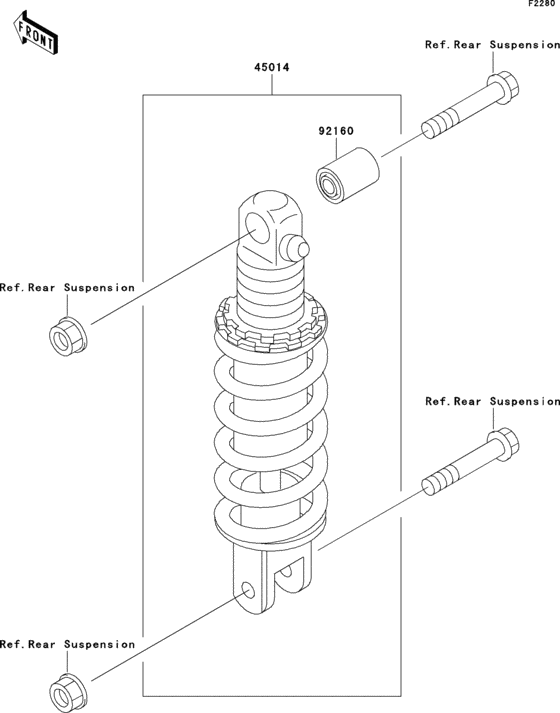 F2280

FRONT

Ref.Rear Suspension

45014

92160

Ref.Rear Suspension

Ref.Rear Suspension

Ref.Rear Suspension