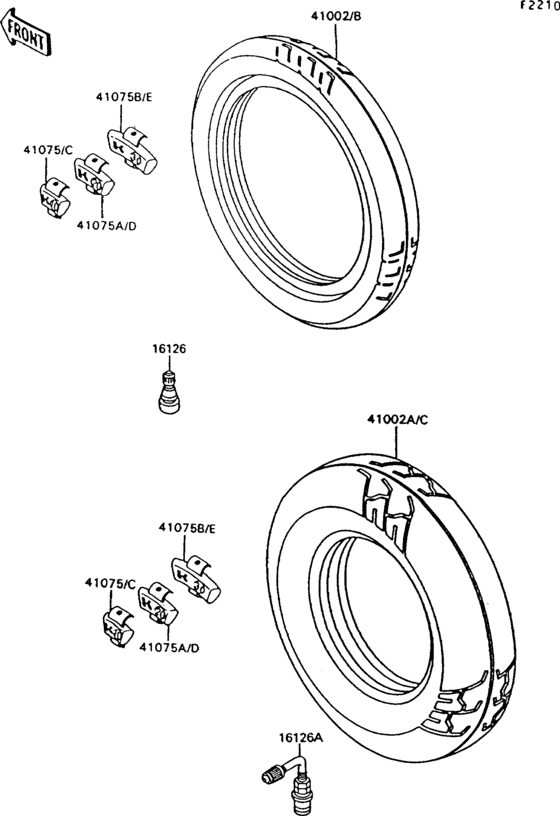 F2210

FRONT

41002/B

41075B/E

41075/C

41075A/D

16126

41002A/C

41075B/E

41075/C

41075A/D

16126A