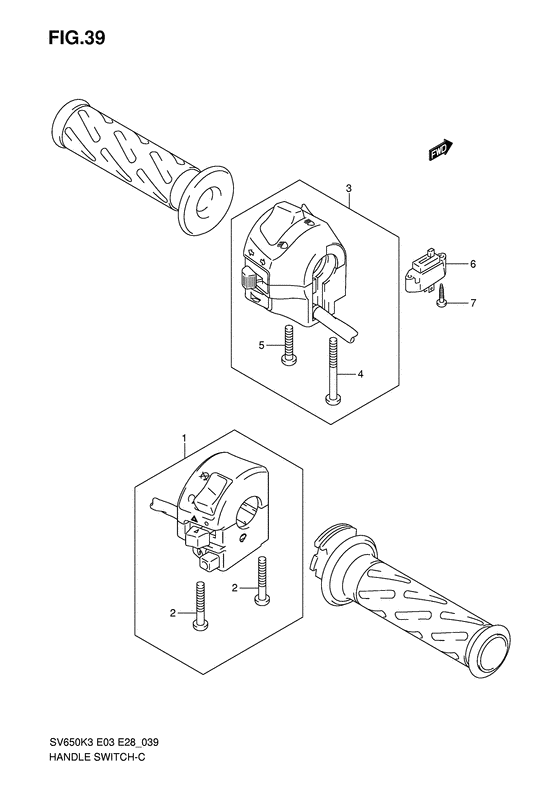 FIG.39

FWD

3

6

7

5

4

1

2

2

SV650K3 E03 E28_039
HANDLE SWITCH-C