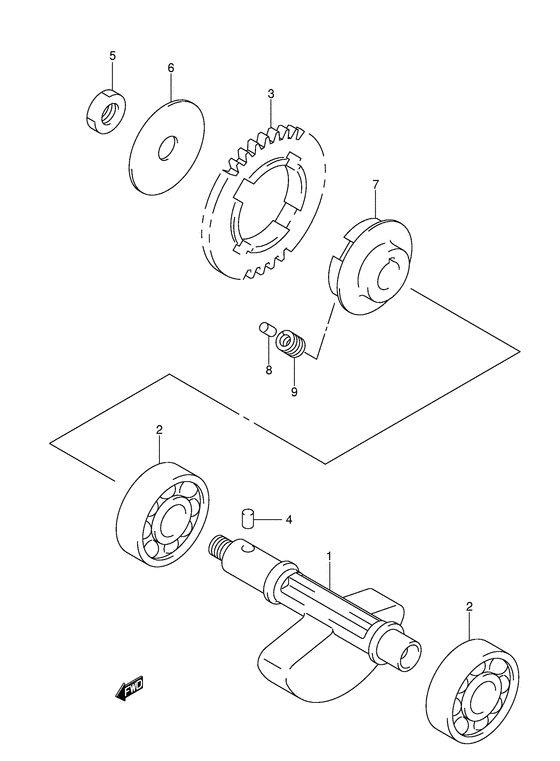 5
6
3
7
8
9
2
4
1
2
FWD