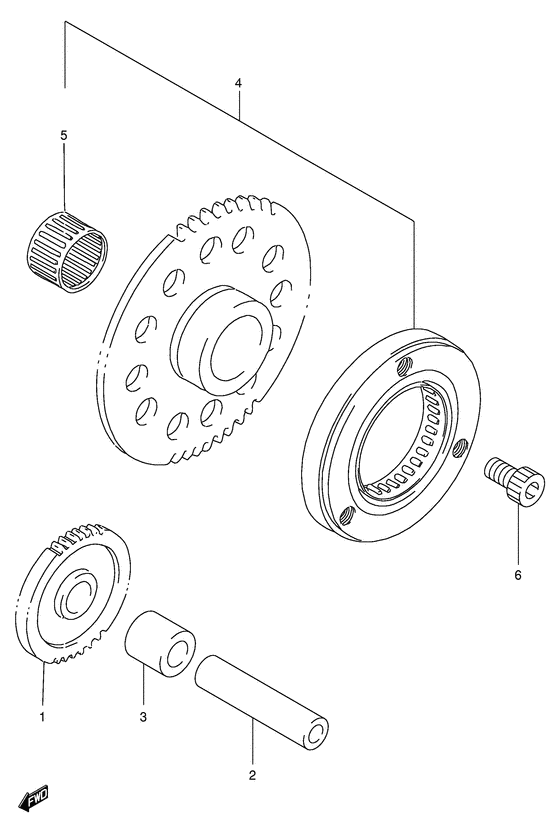 4

5

6

1

3

2

FWD