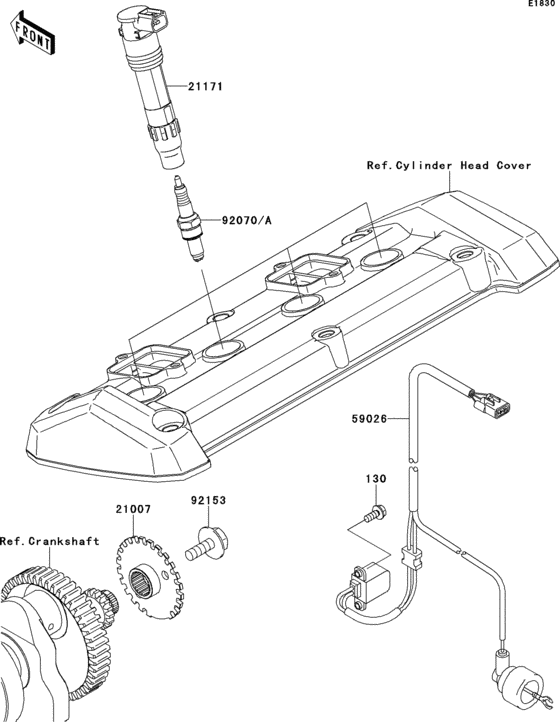 E1830

FRONT

21171

Ref.Cylinder Head Cover

92070/A

59026

130

21007

92153

Ref.Crankshaft