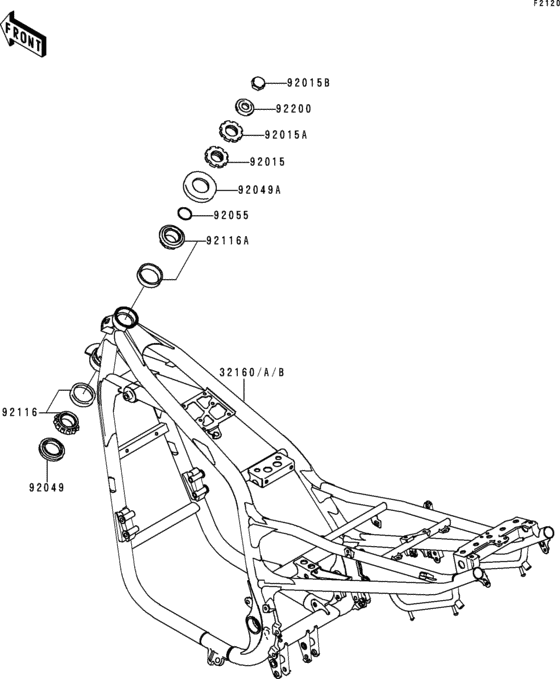 F2120

FRONT

92015B

92200

92015A

92015

92049A

92055

92116A

32160/A/B

92116

92049