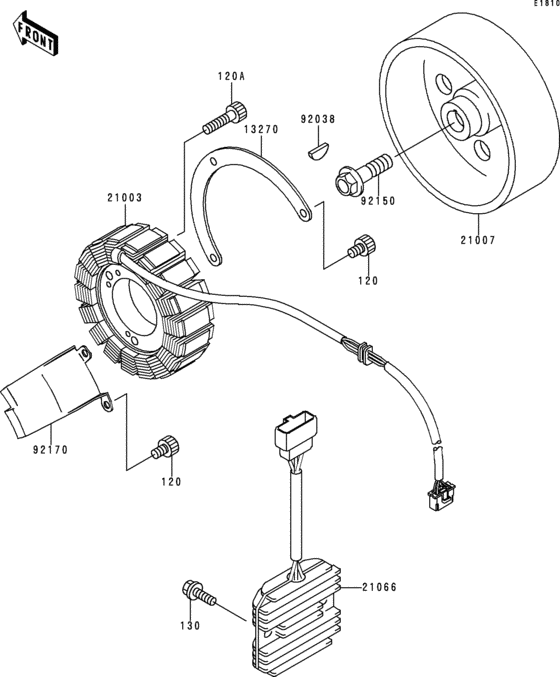 E1810

FRONT

120A

92038

13270

21003

92150

21007

120

92170

120

21066

130