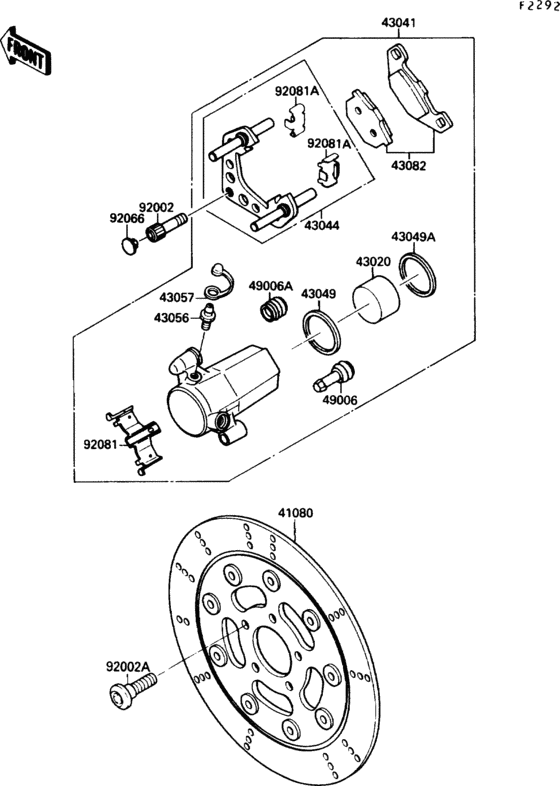 F2292

FRONT

43041

92081A

92081A

43082

92002

92066

43044

43049A

43020

43057

49006A

43049

43056

49006

92081

41080

92002A