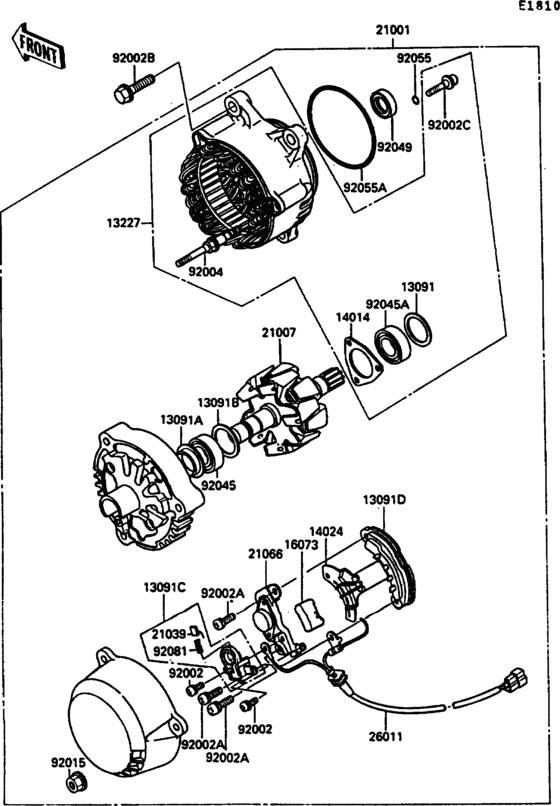 E1810

FRONT

21001
92002B
92055
92002C
92049
92055A
13227
92004
13091
92045A
14014
21007
13091B
13091A
92045
13091D
14024
16073
21066
13091C
92002A
21039
92081
92002
92002
92002A
92002A
26011
92015