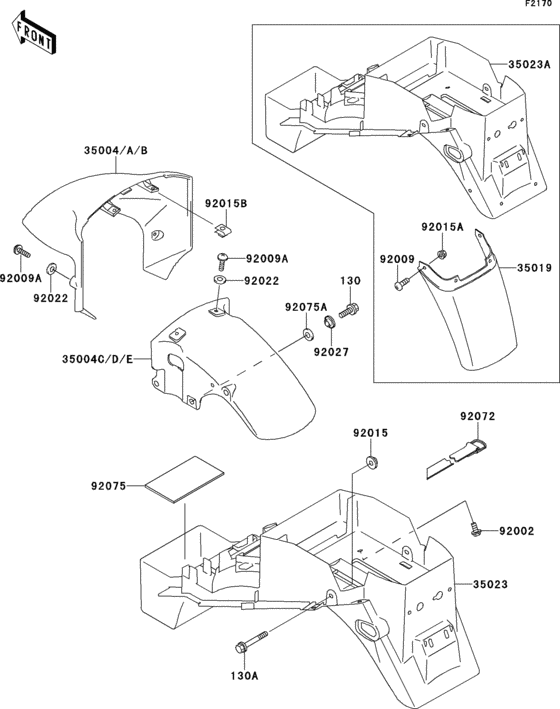 F2170

FRONT

35023A

35004/A/B

92015B

92015A

92009

35019

92009A

92009A

92022

92022

130

92075A

92027

35004C/D/E

92072

92015

92075

92002

35023

130A