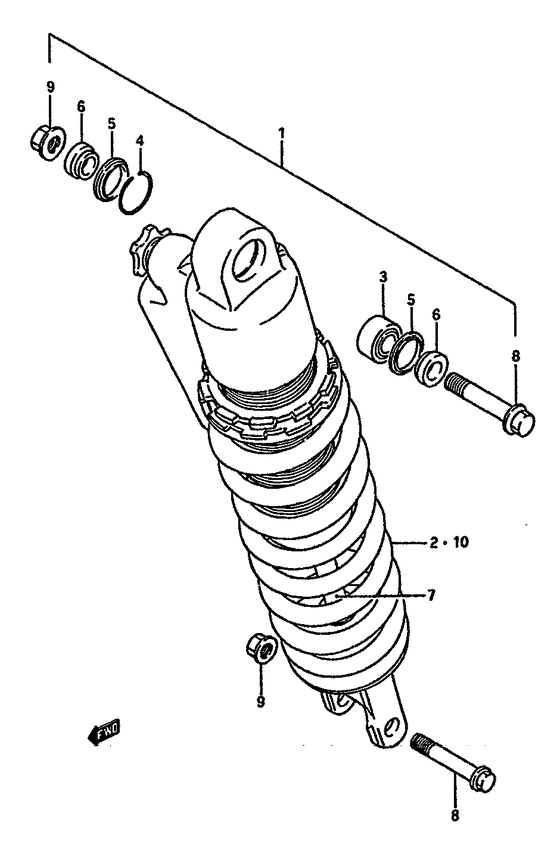 9
6
5
4
1
3
5
6
8
2 • 10
7
9
FWD
8