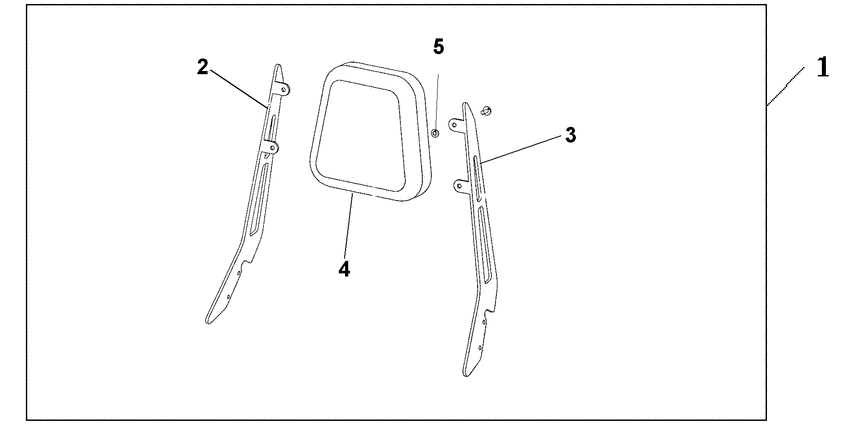 2
5
1
3
4