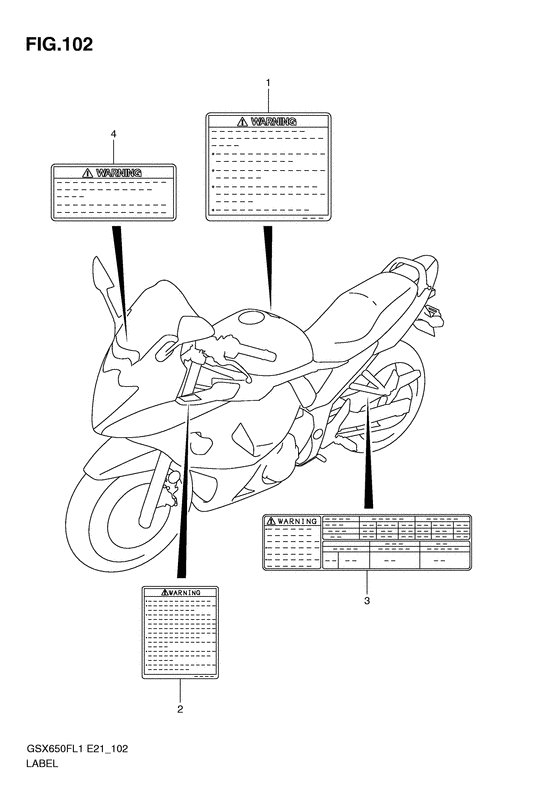 FIG.102

1

WARNING

4

WARNING

WARNING

3

WARNING

2

GSX650FL1 E21_102
LABEL