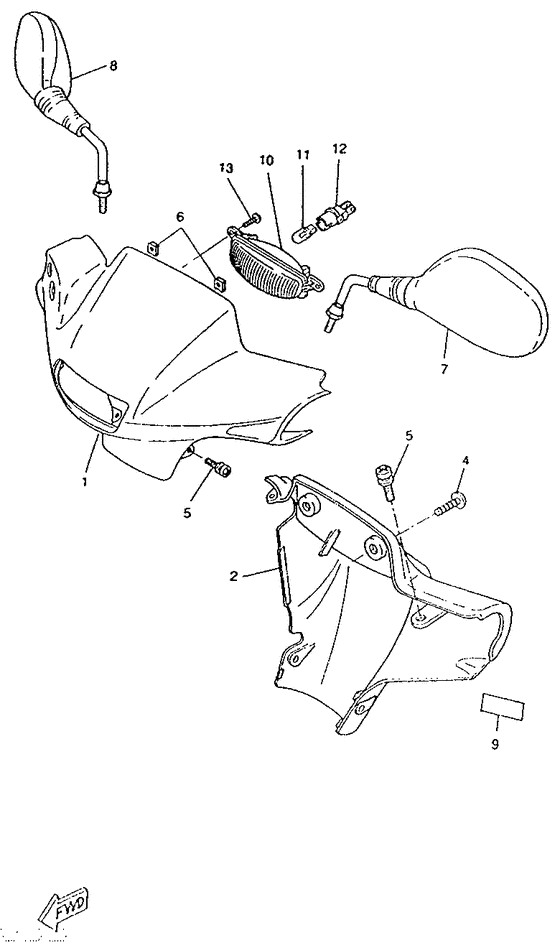 8
13
10
11
12
6
7
1
5
5
4
2
9
FWD