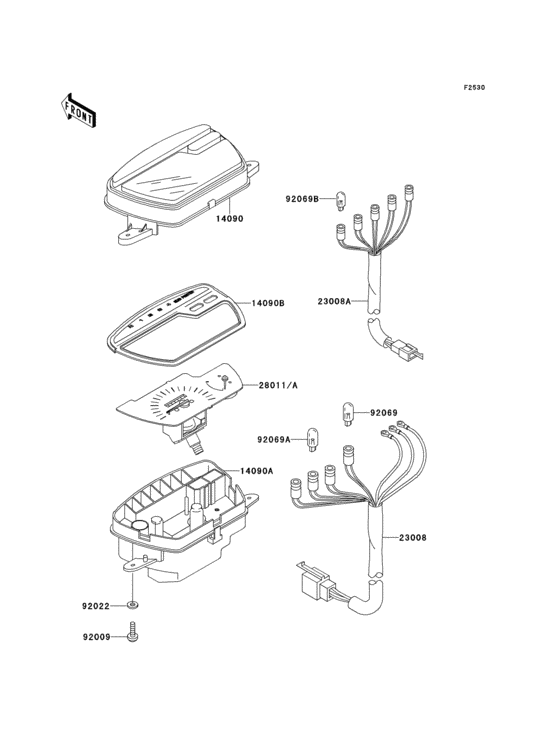 F2530

FRONT

14090

92069B

23008A

14090B

28011/A

92069

92069A

14090A

23008

92022

92009