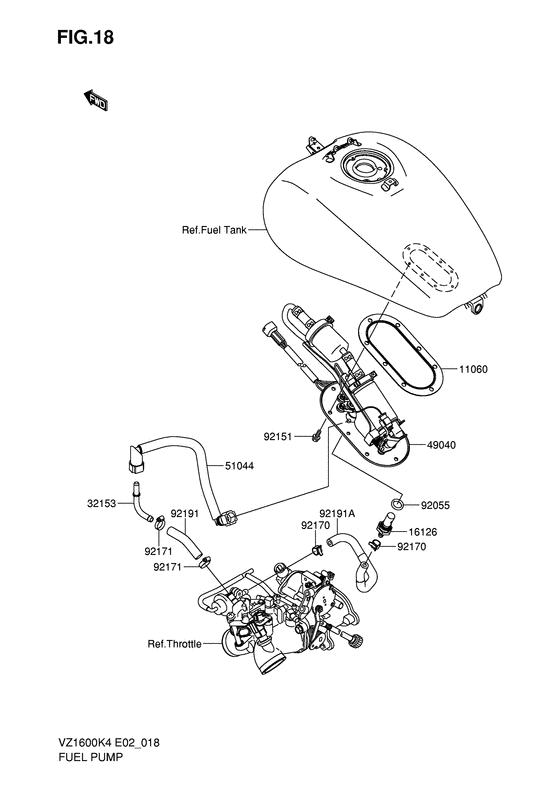 FIG.18

FWD

Ref.Fuel Tank

11060

92151

49040

51044

32153

92191

92191A

92055

92170

16126

92170

92171

92171

Ref.Throttle

VZ1600K4 E02_018
FUEL PUMP