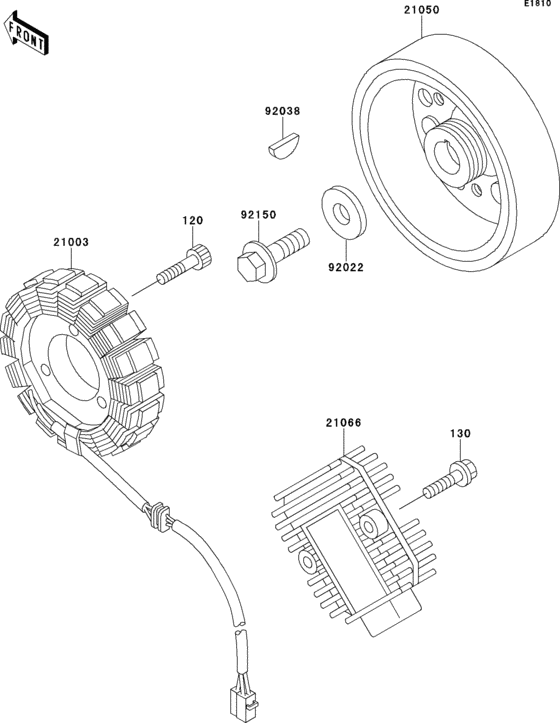 FRONT

E1810

21050

92038

120

92150

21003

92022

21066

130