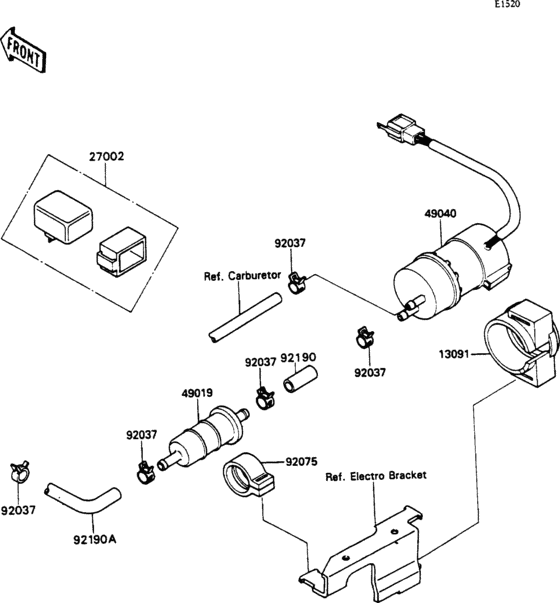 E1520

FRONT

27002

49040

92037

Ref. Carburetor

13091

92037

92037

92190

49019

92037

92075

Ref. Electro Bracket

92037

92190A