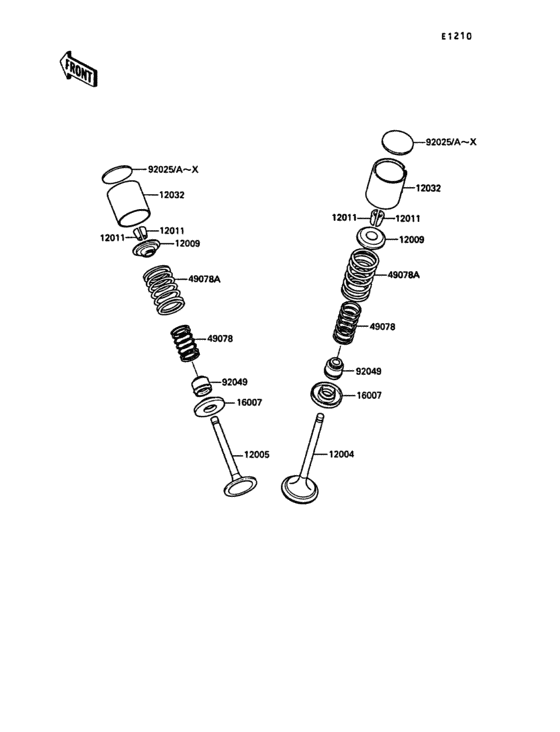 E1210

FRONT

92025/A~X
12032
12011
12011
12009
49078A
49078
92049
16007
12005

92025/A~X
12032
12011
12011
12009
49078A
49078
92049
16007
12004