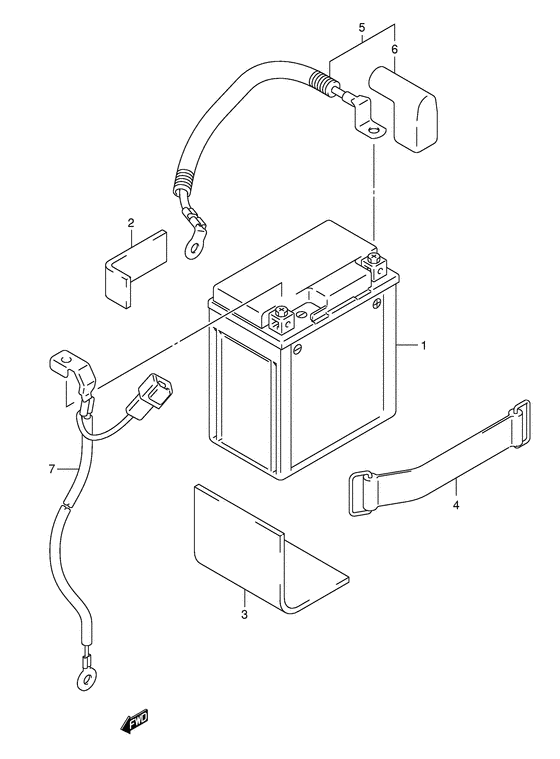 5
6
2
1
7
4
3
FWD