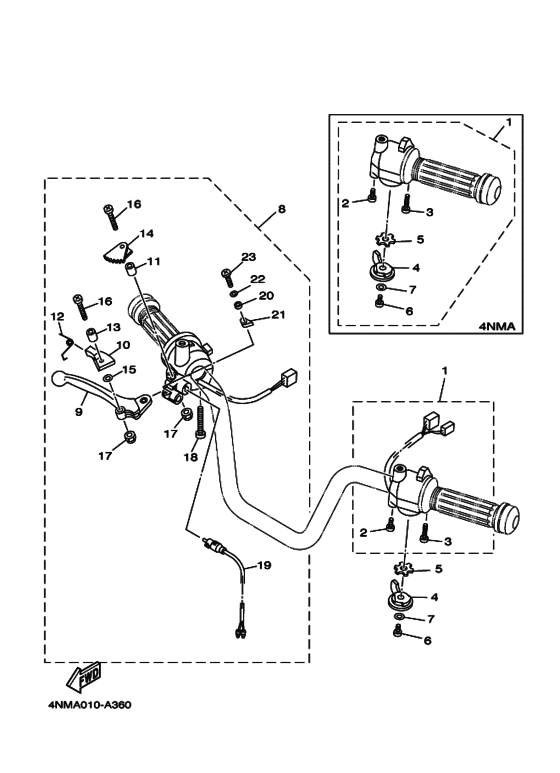 1
2
3
5
4
7
6
4NMA
8
16
14
11
23
22
20
21
16
12
13
10
15
9
17
17
18
19
1
2
3
5
4
7
6
FWD
4NMA010-A360