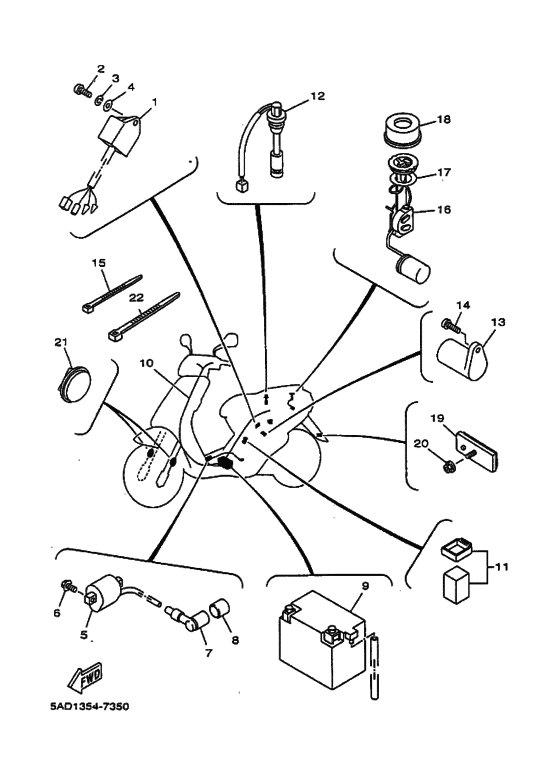 2
3
4
1
12
18
17
16
15
22
14
13
21
10
19
20
11
6
5
7
8
9
FWD
5AD1354-7350