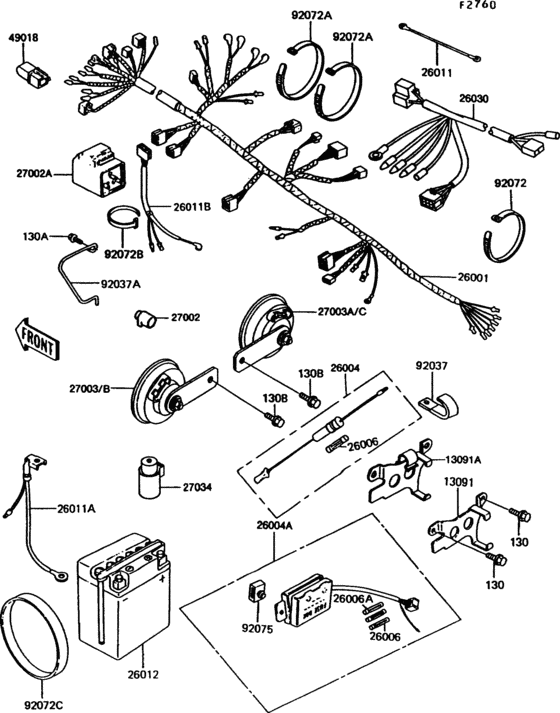 F2760

49018

92072A

92072A

26011

26030

27002A

26011B

92072

130A

92072B

92037A

26001

27002

27003A/C

FRONT

27003/B

130B

26004

92037

130B

26006

13091A

27034

13091

26011A

26004A

130

130

26006A

92075

26006

26012

92072C