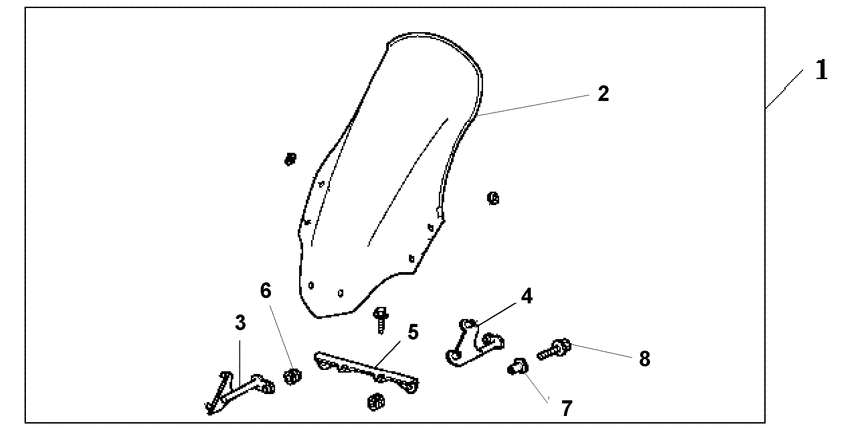 1
2
6
4
3
5
8
7