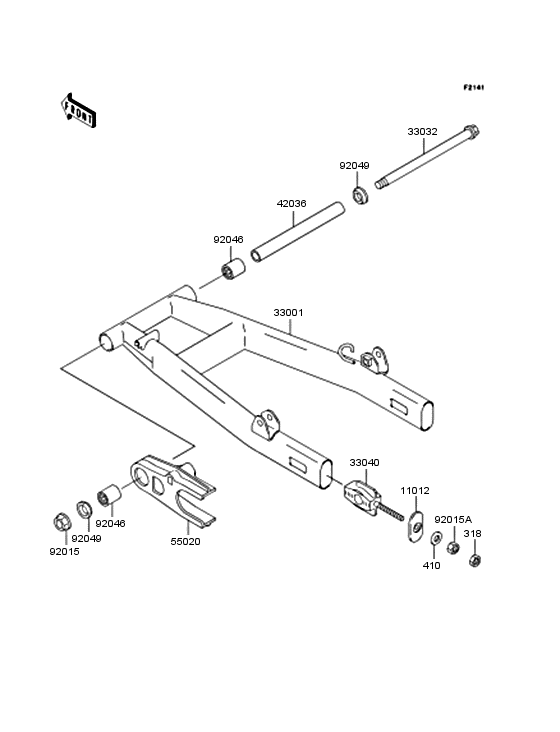 F2141

FRONT

33032

92049

42036

92046

33001

33040

11012

92015A

318

410

92046

92049

92015

55020