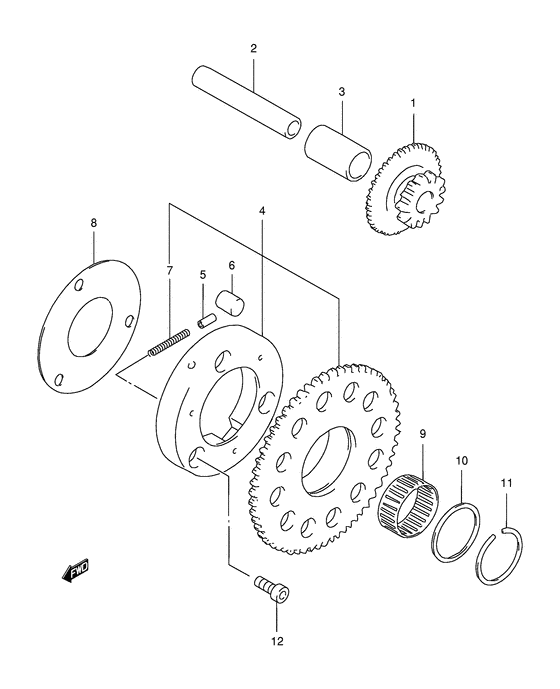 2
3
1
8
4
7
5
6
9
10
11
FWD
12