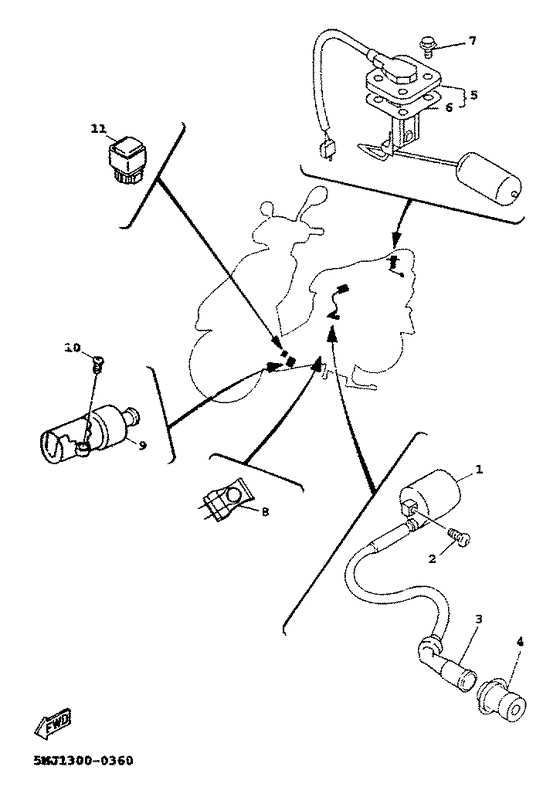 7
5
6
11
10
9
8
1
2
3
4
FWD
5MJ1300-0360