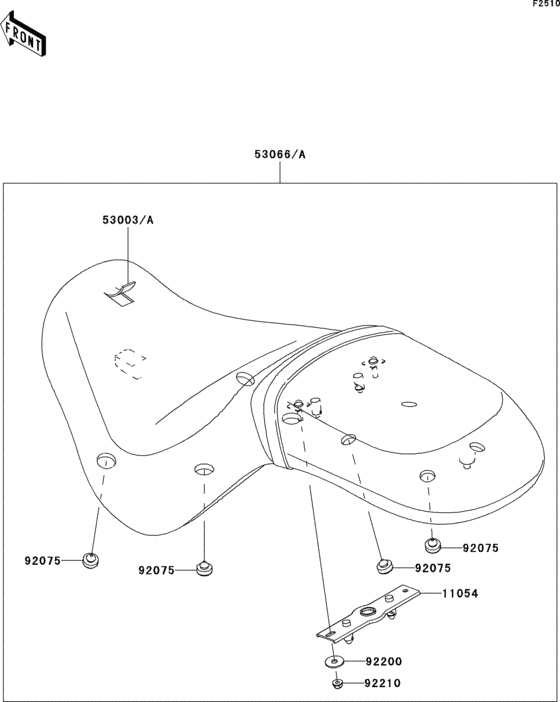 F2510

FRONT

53066/A

53003/A

92075

92075

92075

92075

11054

92200

92210