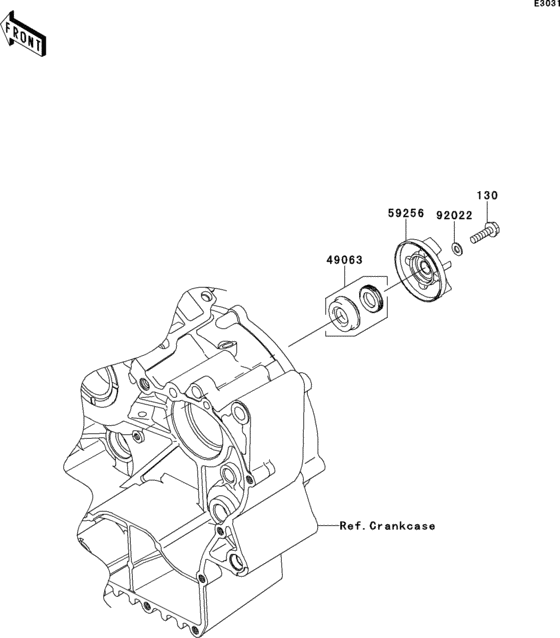 E3031

FRONT

130

59256

92022

49063

Ref.Crankcase