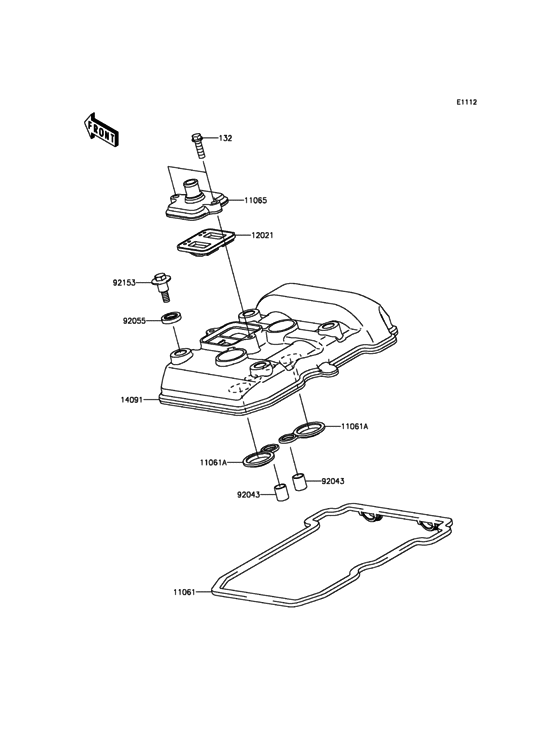 E1112

FRONT

132

11065

12021

92153

92055

14091

11061A

11061A

92043

92043

11061