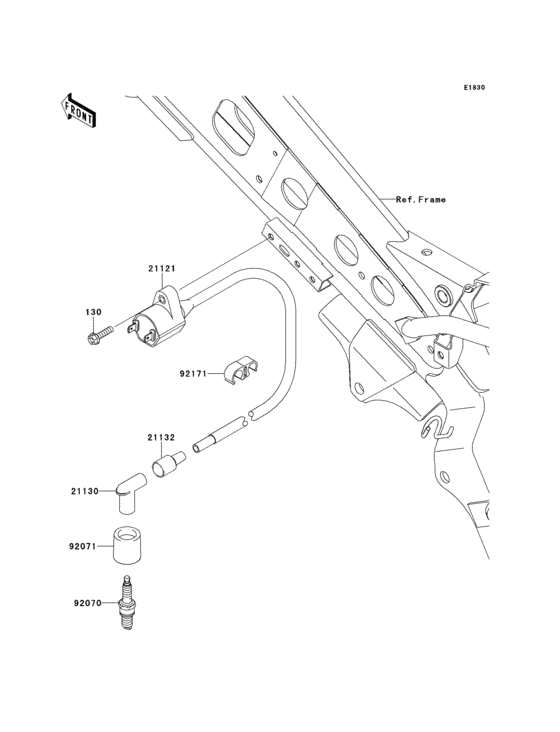 E1830

FRONT

Ref.Frame

21121

130

92171

21132

21130

92071

92070