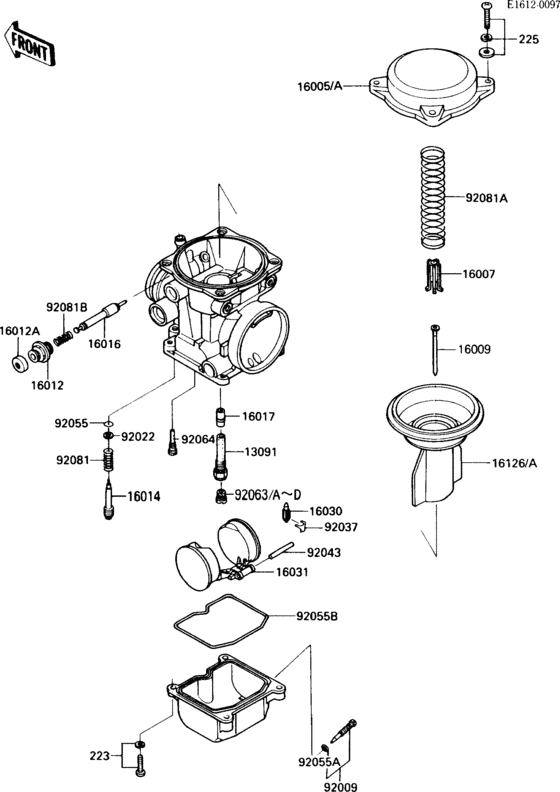 E1612-0097

FRONT

225

16005/A

92081A

16007

16009

16126/A

92081B

16012A

16016

16012

92055

92022

92081

16014

92064

16017

13091

92063/A~D

16030

92037

92043

16031

92055B

223

92055A

92009