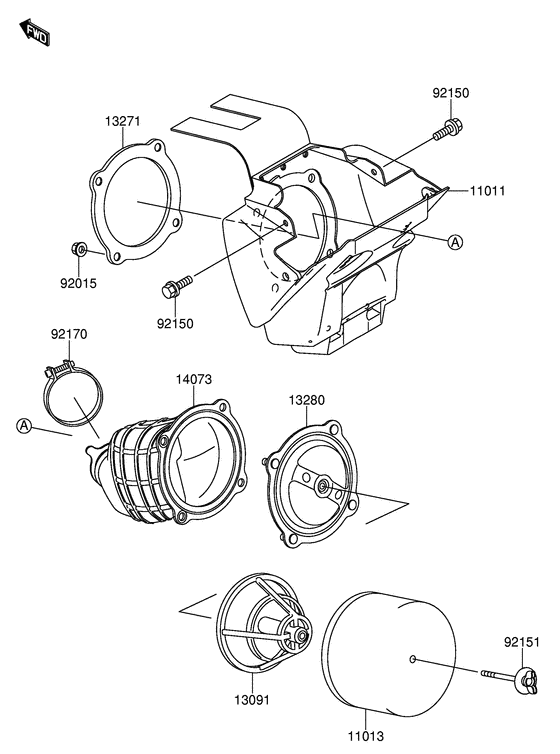 FWD

92150

13271

11011

A

92015

92150

92170

14073

13280

A

92151

13091

11013