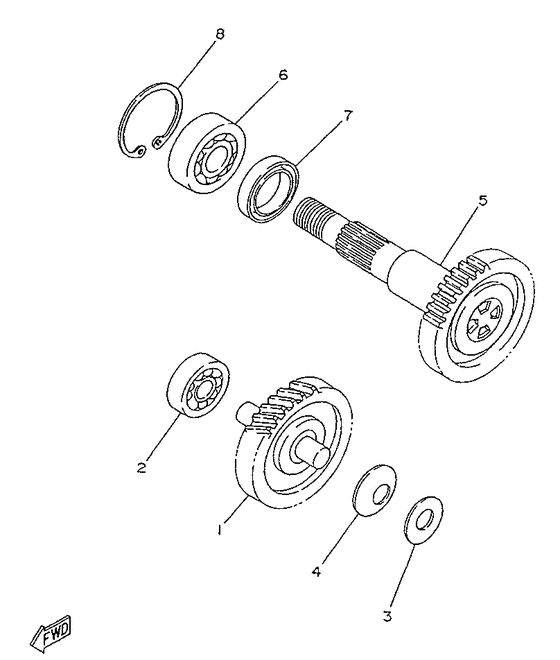 8
6
7
5
2
1
4
3
FWD