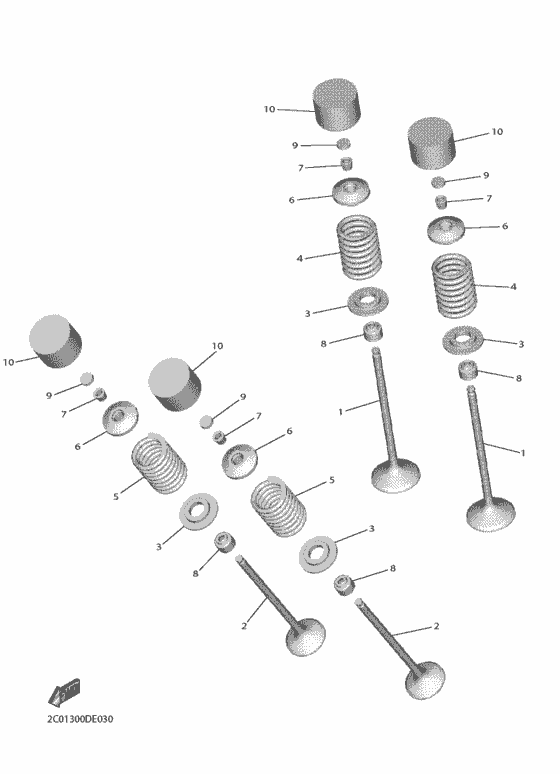 10
9
7
6
4
3
8
1
10
9
7
6
4
3
8
1
10
9
7
6
5
3
8
2
10
9
7
6
5
3
8
2
2C01300DE030