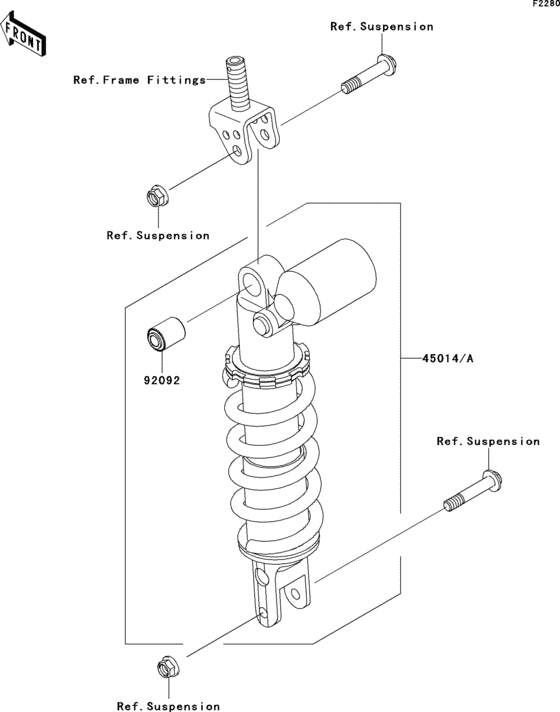 F2280

FRONT

Ref.Suspension

Ref.Frame Fittings

Ref.Suspension

92092

45014/A

Ref.Suspension

Ref.Suspension