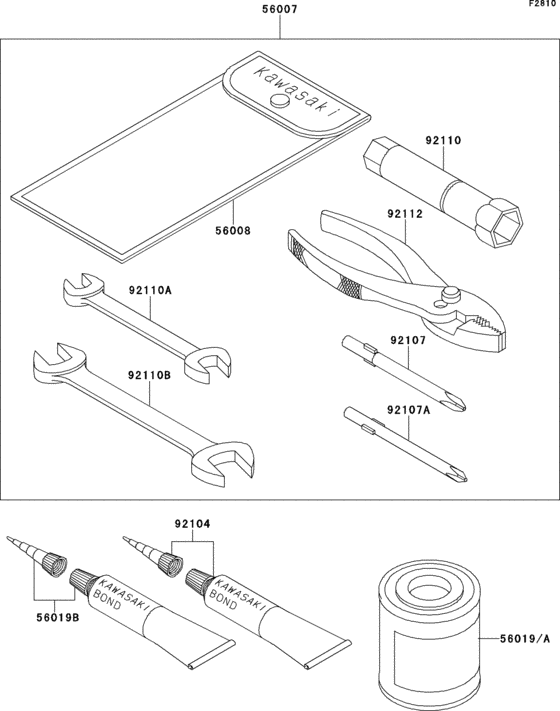 F2810

56007

Kawasaki

92110

56008

92112

92110A

92107

92110B

92107A

92104

KAWASAKI BOND

KAWASAKI BOND

56019B

56019/A