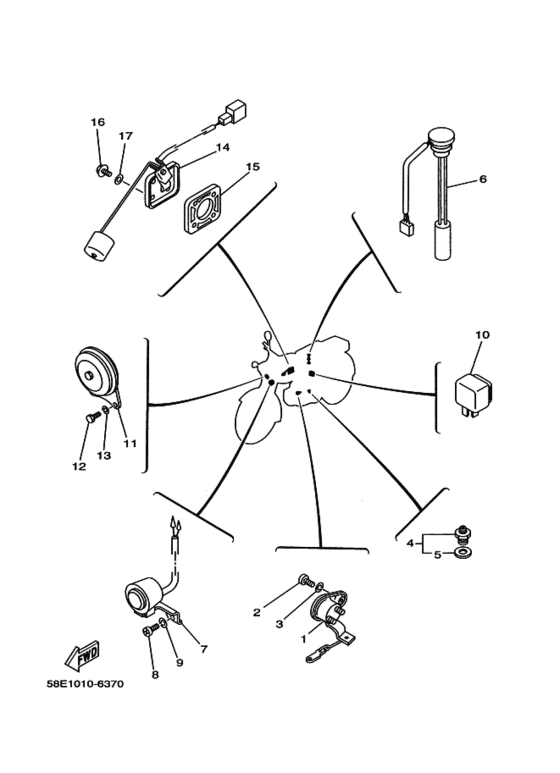 16
17
14
15
6
10
11
12
13
4
5
2
3
1
7
8
9
FWD
58E1010-6370